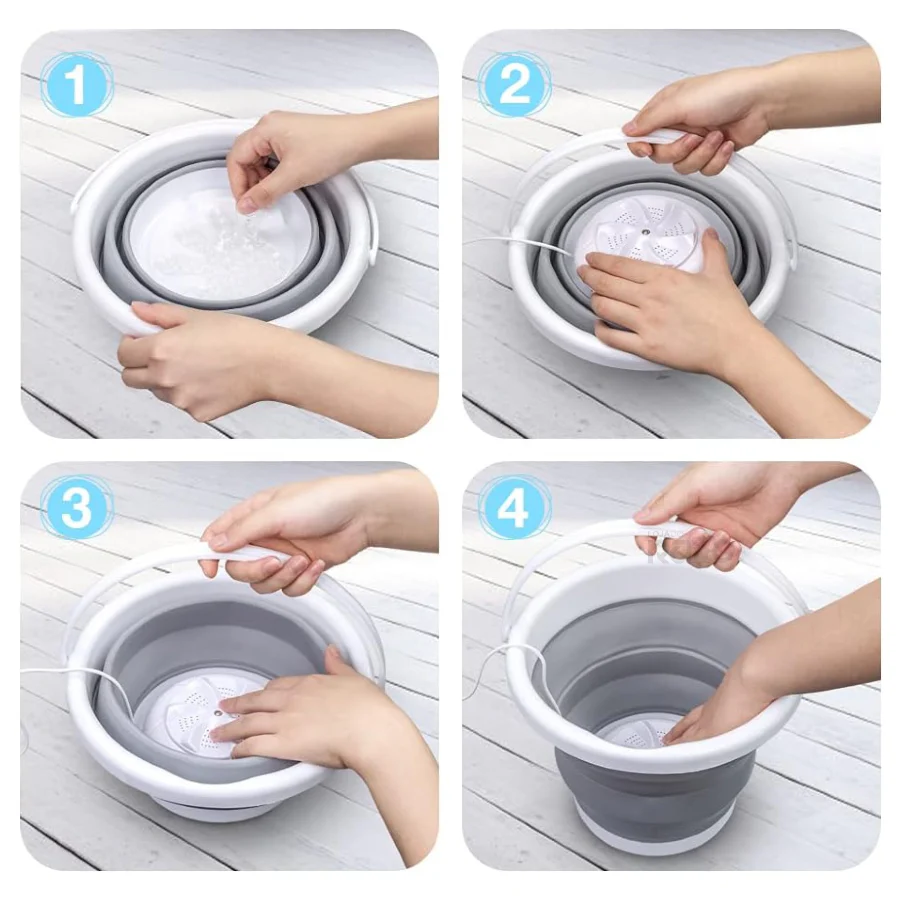 1

2

3

4